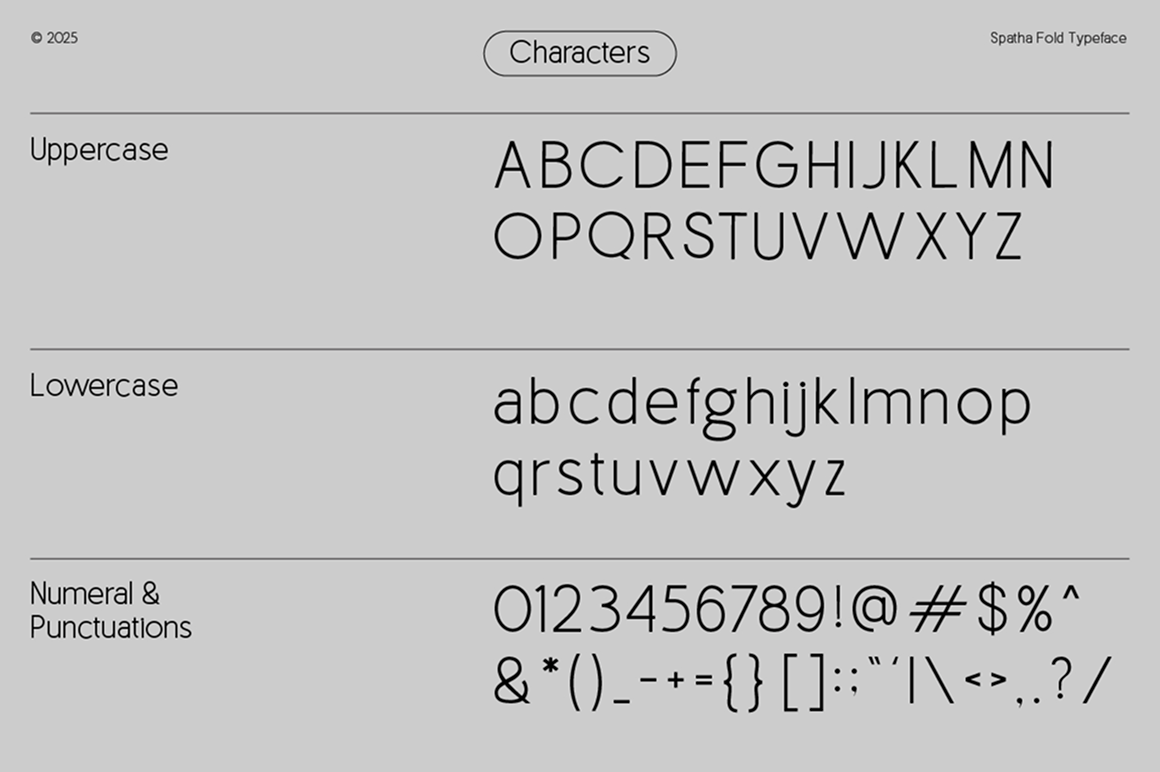 © 2025

Characters

Spatha Fold Typeface

Uppercase

ABCDEFGHIJKLMN
OPQRSTUVWXYZ

Lowercase

abcdefghijklmnop
qrstuvwxyz

Numeral &
Punctuations

0123456789!@#$%^
&*()_-+={}[]:;"'|\<>,.?/